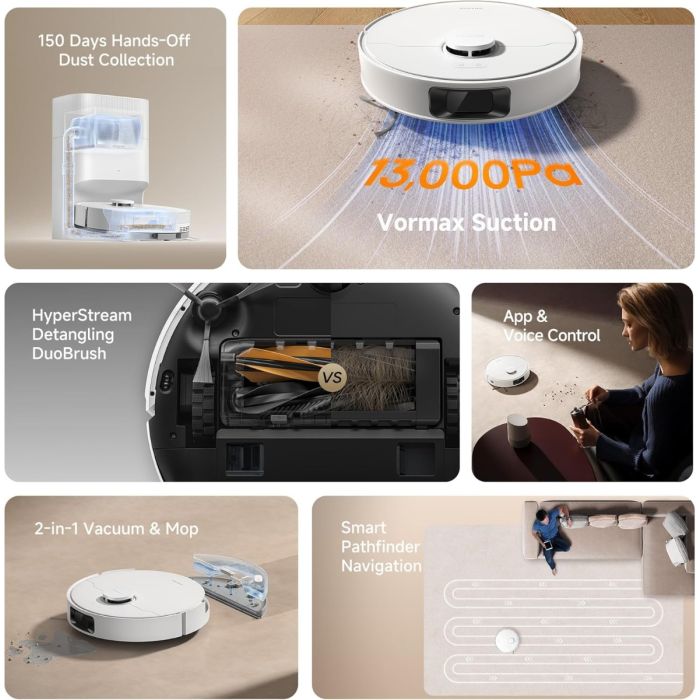 150 Days Hands-Off Dust Collection

13,000Pa
Vormax Suction

HyperStream Detangling DuoBrush

VS

App & Voice Control

2-in-1 Vacuum & Mop

Smart Pathfinder Navigation