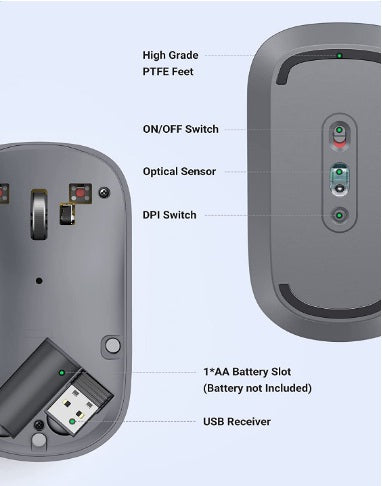 High Grade
PTFE Feet

ON/OFF Switch

Optical Sensor

DPI Switch

1*AA Battery Slot
(Battery not Included)

USB Receiver