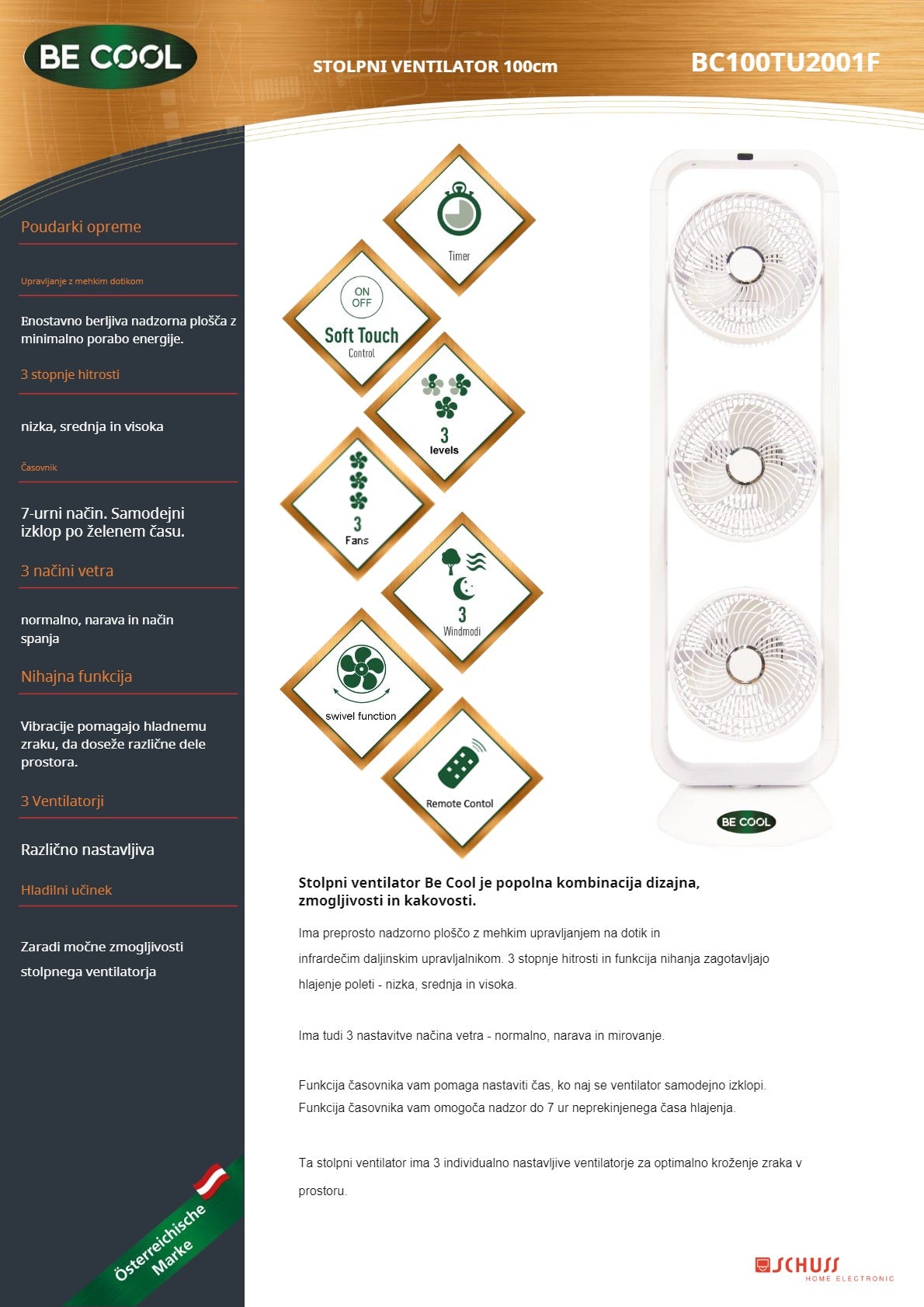 BE COOL

STOLPNI VENTILATOR 100cm

BC100TU2001F

Poudarki opreme

Upravljanje z mehkim dotikom

Enostavno berljiva nadzorna plošča z minimalno porabo energije.

3 stopnje hitrosti

nizka, srednja in visoka

Časovnik

7-urni način. Samodejni izklop po želenem času.

3 načini vetra

normalno, narava in način spanja

Nihajna funkcija

Vibracije pomagajo hladnemu zraku, da doseže različne dele prostora.

3 Ventilatorji

Različno nastavljiva

Hladilni učinek

Zaradi močne zmogljivosti stolpnega ventilatorja

Österreichische Marke

Timer

ON OFF
Soft Touch
Control

3
levels

3
Fans

3
Windmodi

swivel function

Remote Contol

BE COOL

Stolpni ventilator Be Cool je popolna kombinacija dizajna, zmogljivosti in kakovosti.

Ima preprosto nadzorno ploščo z mehkim upravljanjem na dotik in infrardečim daljinskim upravljalnikom. 3 stopnje hitrosti in funkcija nihanja zagotavljajo hlajenje poleti - nizka, srednja in visoka.

Ima tudi 3 nastavitve načina vetra - normalno, narava in mirovanje.

Funkcija časovnika vam pomaga nastaviti čas, ko naj se ventilator samodejno izklopi. Funkcija časovnika vam omogoča nadzor do 7 ur neprekinjenega časa hlajenja.

Ta stolpni ventilator ima 3 individualno nastavljive ventilatorje za optimalno kroženje zraka v prostoru.

SCHUSS
HOME ELECTRONIC