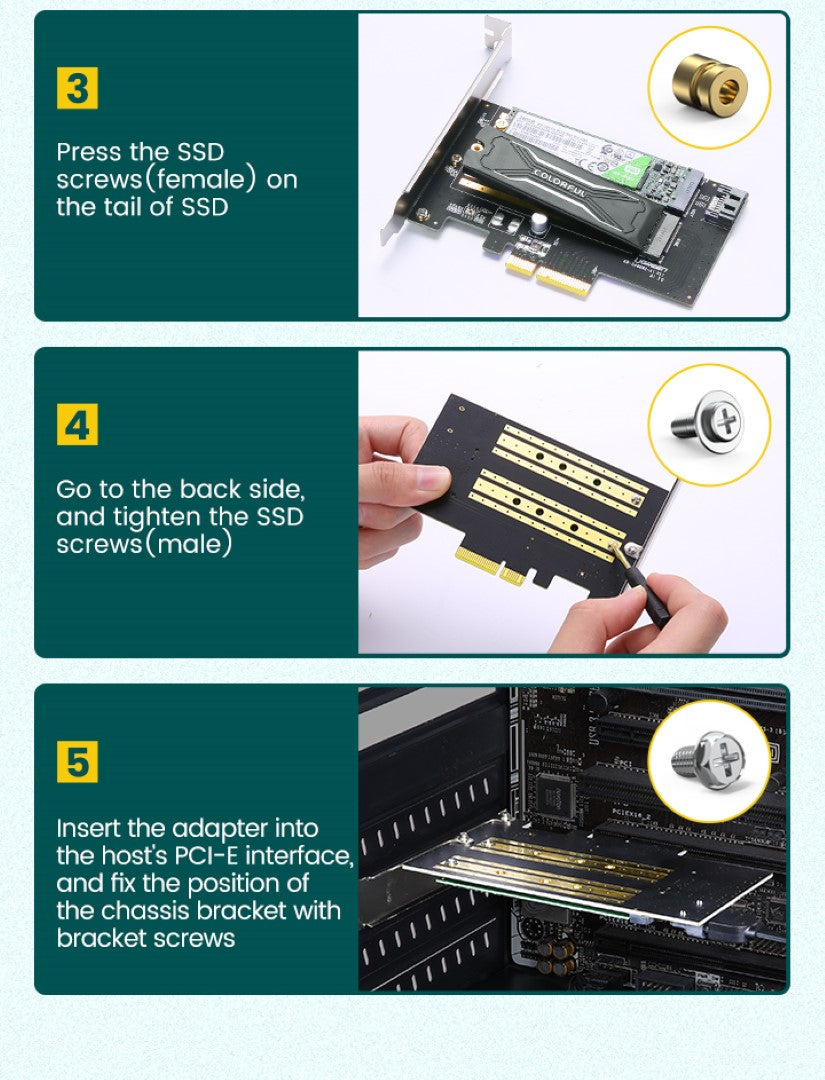 3

Press the SSD screws(female) on the tail of SSD

COLORFUL

4

Go to the back side, and tighten the SSD screws(male)

5

Insert the adapter into the host's PCI-E interface, and fix the position of the chassis bracket with bracket screws