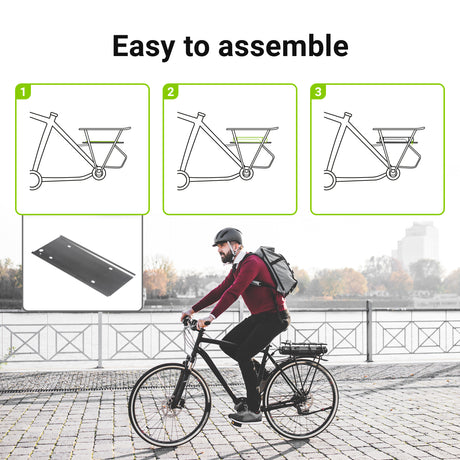 Easy to assemble

1

2

3