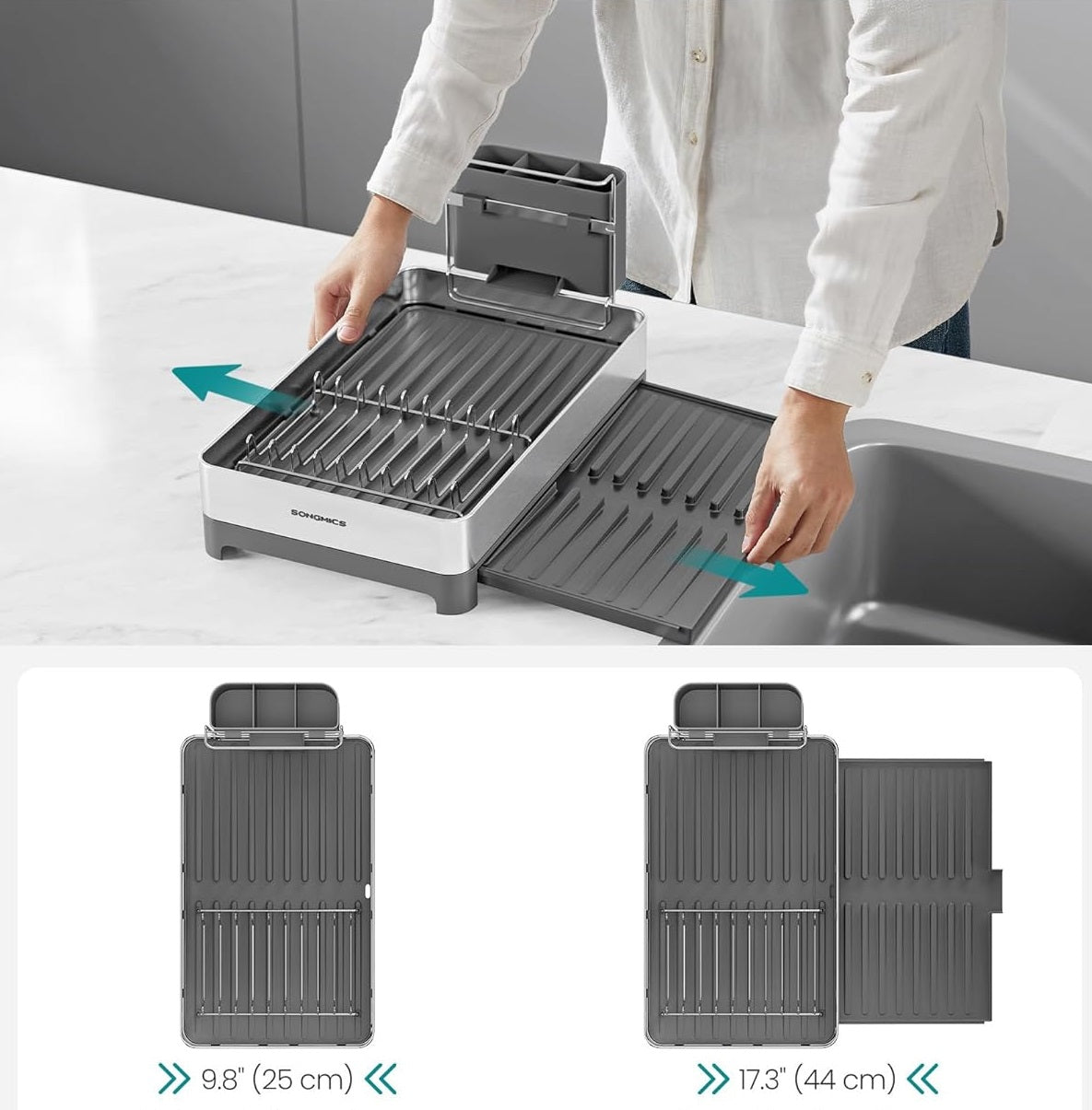 SONGMICS

9.8" (25 cm)

17.3" (44 cm)