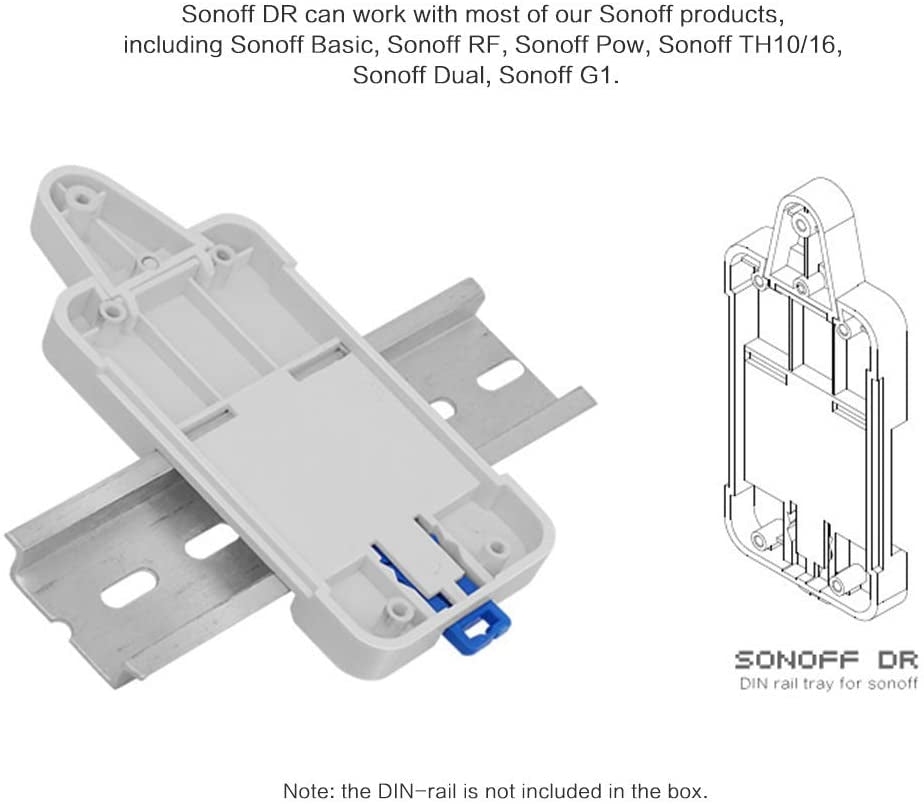 Sonoff DR can work with most of our Sonoff products, including Sonoff Basic, Sonoff RF, Sonoff Pow, Sonoff TH10/16, Sonoff Dual, Sonoff G1.

SONOFF DR
DIN rail tray for sonoff

Note: the DIN-rail is not included in the box.