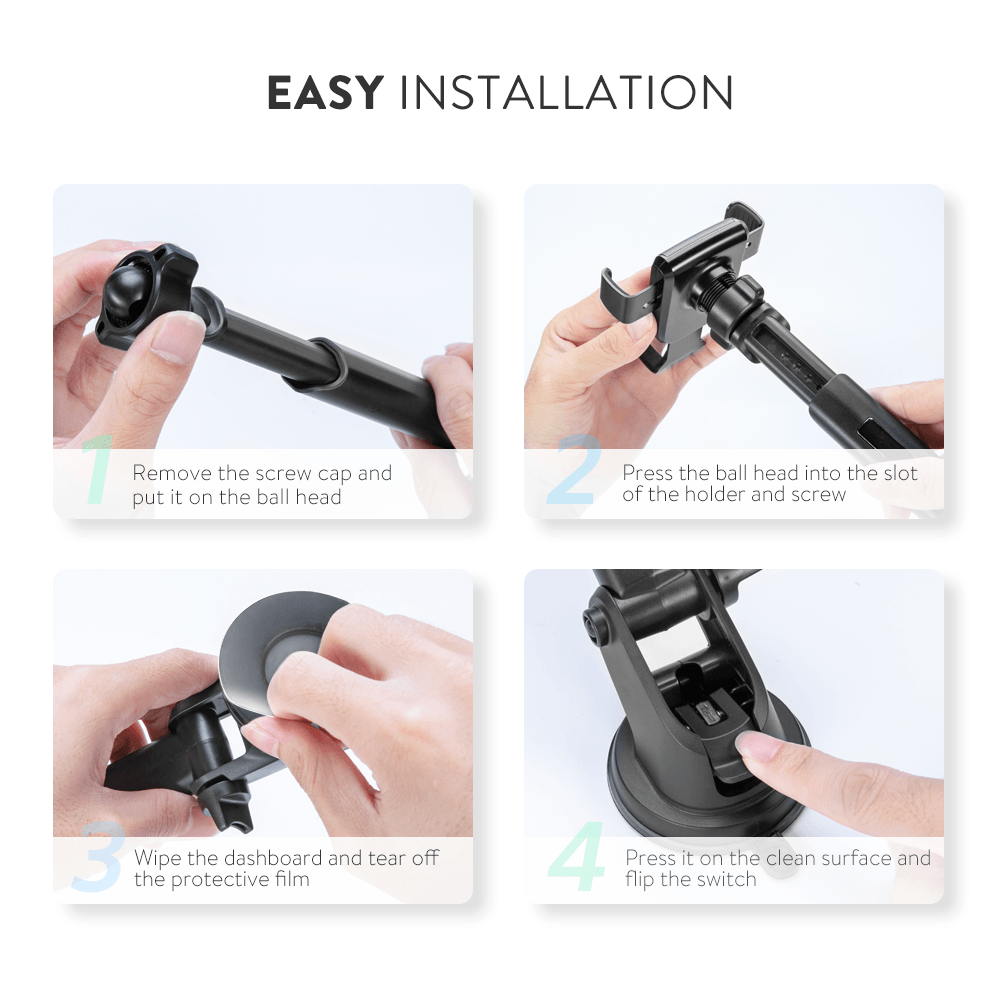 EASY INSTALLATION

1 Remove the screw cap and put it on the ball head

2 Press the ball head into the slot of the holder and screw

3 Wipe the dashboard and tear off the protective film

4 Press it on the clean surface and flip the switch