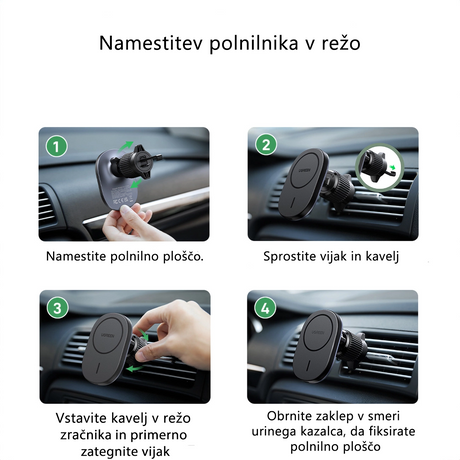 Namestitev polnilnika v režo

1

Namestite polnilno ploščo.

2

UGREEN

Sprostite vijak in kavelj

3

UGREEN

Vstavite kavelj v režo zračnika in primerno zategnite vijak

4

UGREEN

Obrnite zaklep v smeri urinega kazalca, da fiksirate polnilno ploščo