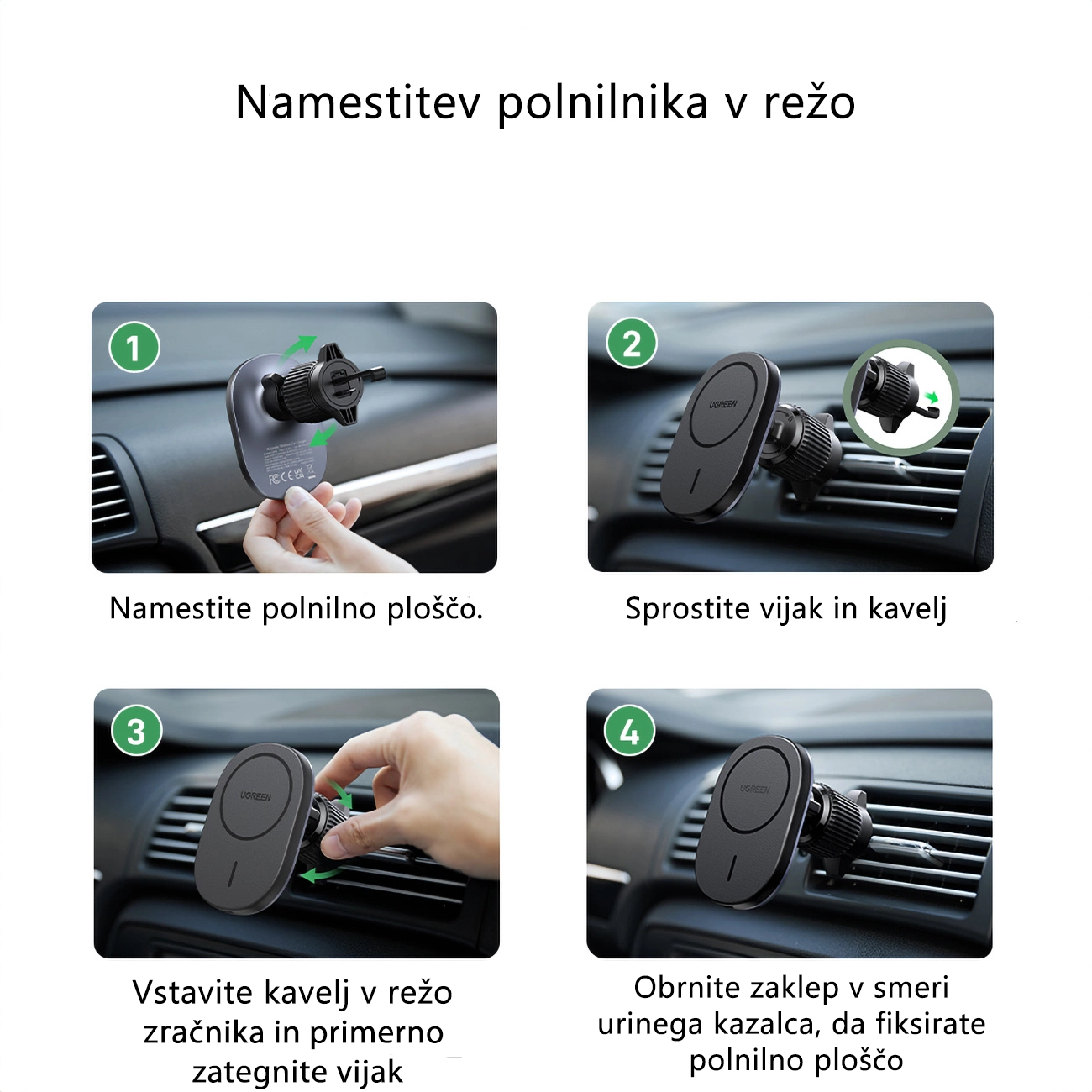 Namestitev polnilnika v režo

1

Namestite polnilno ploščo.

2

UGREEN

Sprostite vijak in kavelj

3

UGREEN

Vstavite kavelj v režo zračnika in primerno zategnite vijak

4

UGREEN

Obrnite zaklep v smeri urinega kazalca, da fiksirate polnilno ploščo